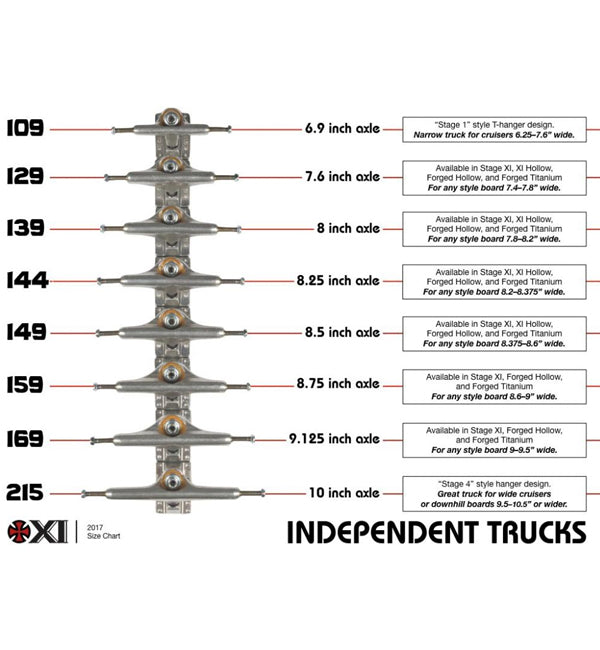 109 6.9 inch axle
"Stage 1" style T-hanger design.
Narrow truck for cruisers 6.25–7.6" wide.

129 7.6 inch axle
Available in Stage XI, XI Hollow, Forged Hollow, and Forged Titanium
For any style board 7.4–7.8" wide.

139 8 inch axle
Available in Stage XI, XI Hollow, Forged Hollow, and Forged Titanium
For any style board 7.8–8.2" wide.

144 8.25 inch axle
Available in Stage XI, XI Hollow, Forged Hollow, and Forged Titanium
For any style board 8.2–8.375" wide.

149 8.5 inch axle
Available in Stage XI, XI Hollow, Forged Hollow, and Forged Titanium
For any style board 8.375–8.6" wide.

159 8.75 inch axle
Available in Stage XI, Forged Hollow, and Forged Titanium
For any style board 8.6–9" wide.

169 9.125 inch axle
Available in Stage XI, Forged Hollow, and Forged Titanium
For any style board 9–9.5" wide.

215 10 inch axle
"Stage 4" style hanger design.
Great truck for wide cruisers or downhill boards 9.5–10.5" or wider.

XI 2017 Size Chart

INDEPENDENT TRUCKS