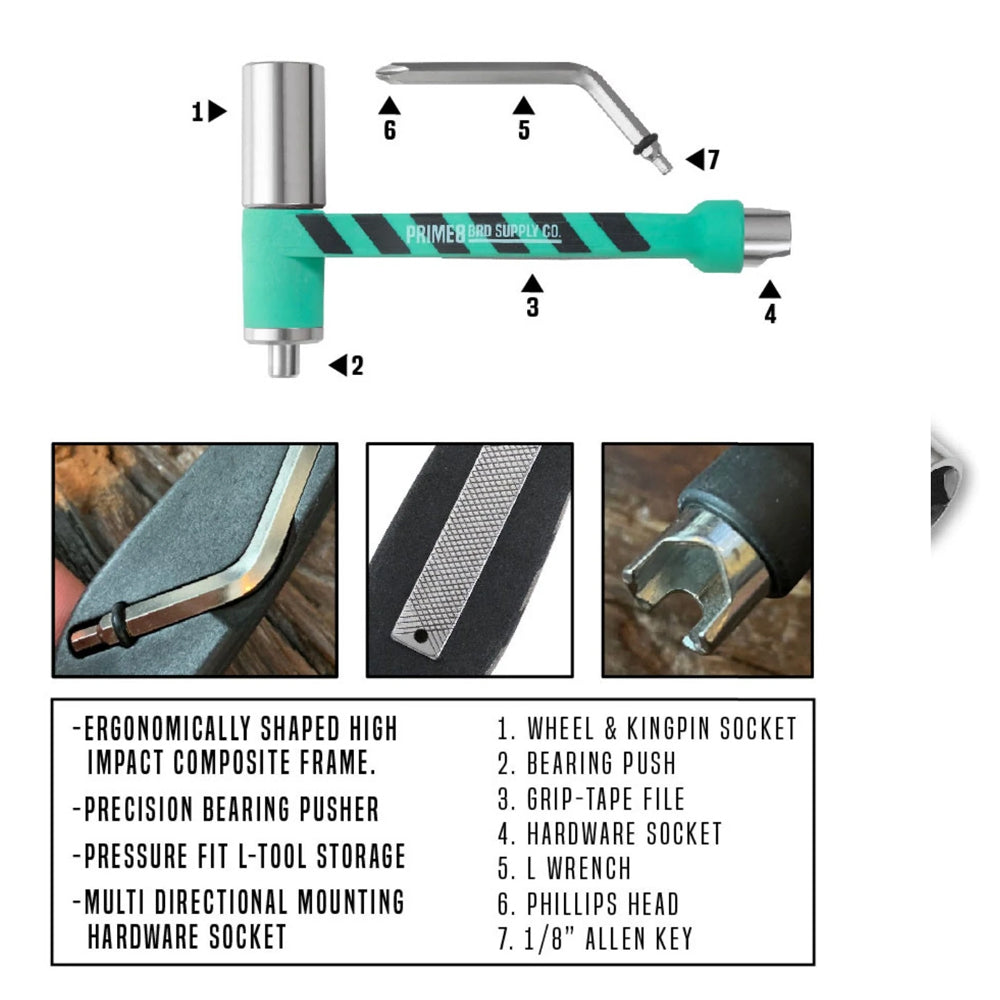 1
6
5
7
PRIME8 BRD SUPPLY CO.
3
4
2

-ERGONOMICALLY SHAPED HIGH IMPACT COMPOSITE FRAME.
-PRECISION BEARING PUSHER
-PRESSURE FIT L-TOOL STORAGE
-MULTI DIRECTIONAL MOUNTING HARDWARE SOCKET

1. WHEEL & KINGPIN SOCKET
2. BEARING PUSH
3. GRIP-TAPE FILE
4. HARDWARE SOCKET
5. L WRENCH
6. PHILLIPS HEAD
7. 1/8" ALLEN KEY